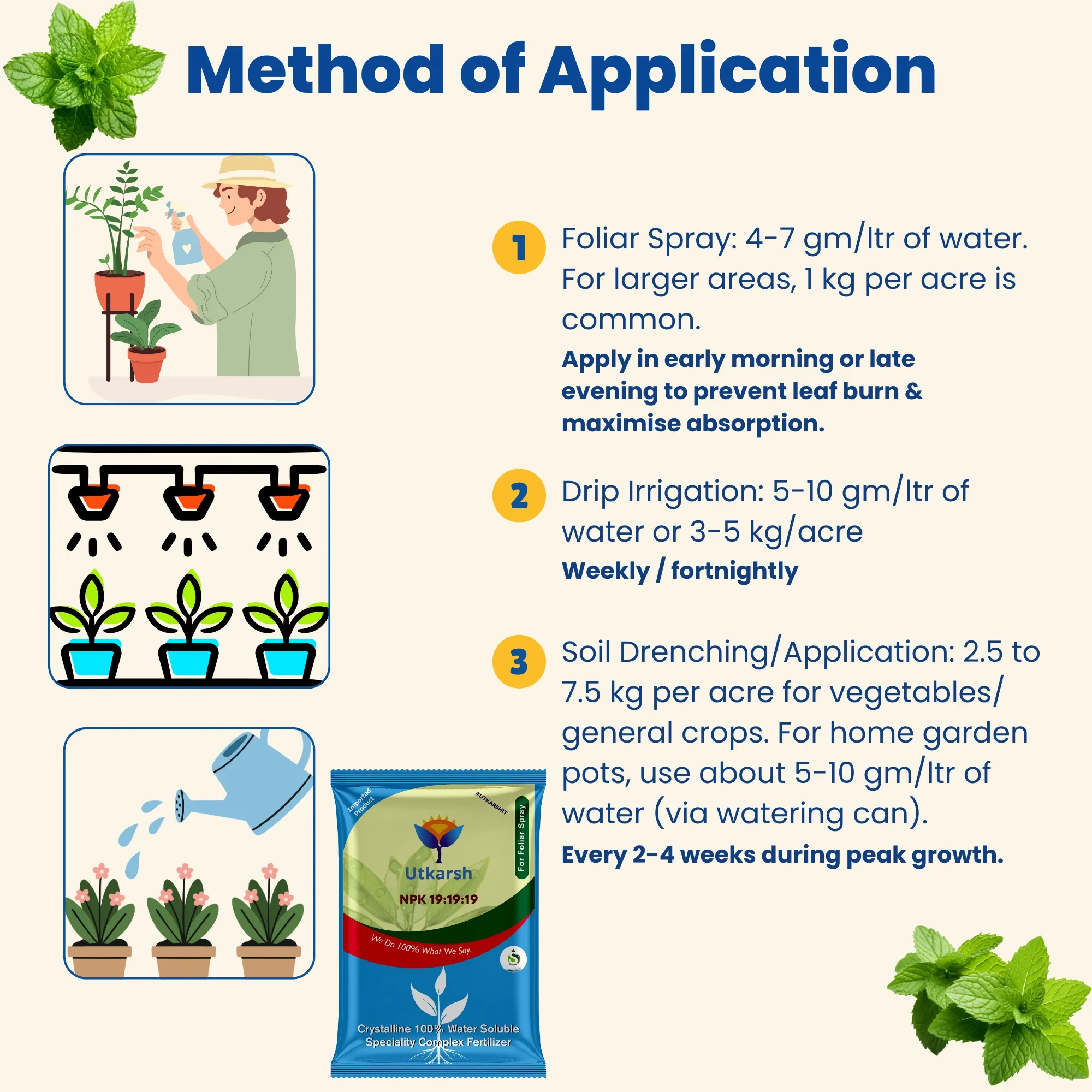 Method of Application

1 Foliar Spray: 4-7 gm/ltr of water. For larger areas, 1 kg per acre is common.

Apply in early morning or late evening to prevent leaf burn & maximise absorption.

2 Drip Irrigation: 5-10 gm/ltr of water or 3-5 kg/acre

Weekly / fortnightly

3 Soil Drenching/Application: 2.5 to 7.5 kg per acre for vegetables/ general crops. For home garden pots, use about 5-10 gm/ltr of water (via watering can).

Every 2-4 weeks during peak growth.

Imported Product
#UTKARSHIT
For Foliar Spray
Utkarsh
NPK 19:19:19
We Do 100% What We Say.
Crystalline 100% Water Soluble Speciality Complex Fertilizer