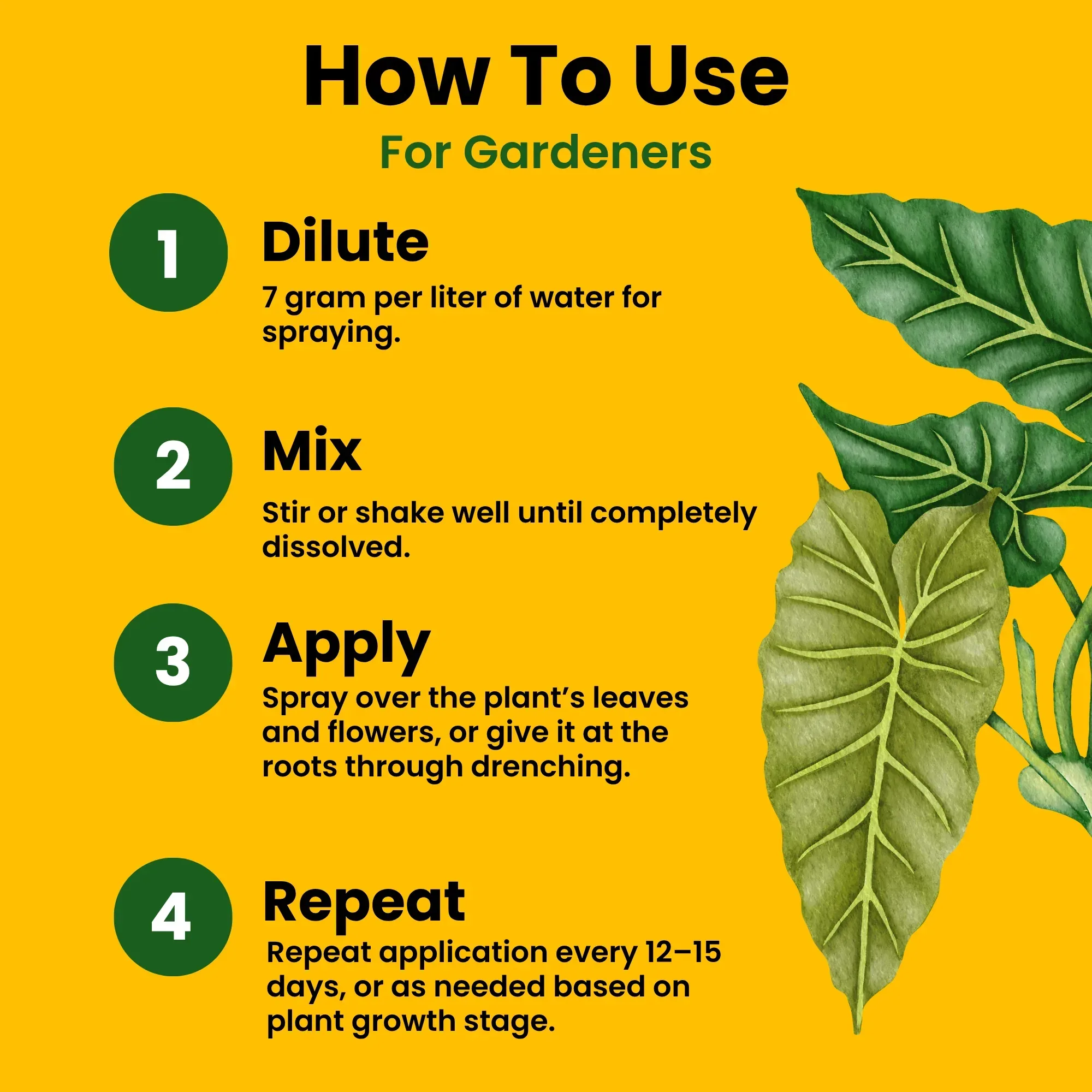 How To Use
For Gardeners

1
Dilute
7 gram per liter of water for spraying.

2
Mix
Stir or shake well until completely dissolved.

3
Apply
Spray over the plant’s leaves and flowers, or give it at the roots through drenching.

4
Repeat
Repeat application every 12–15 days, or as needed based on plant growth stage.