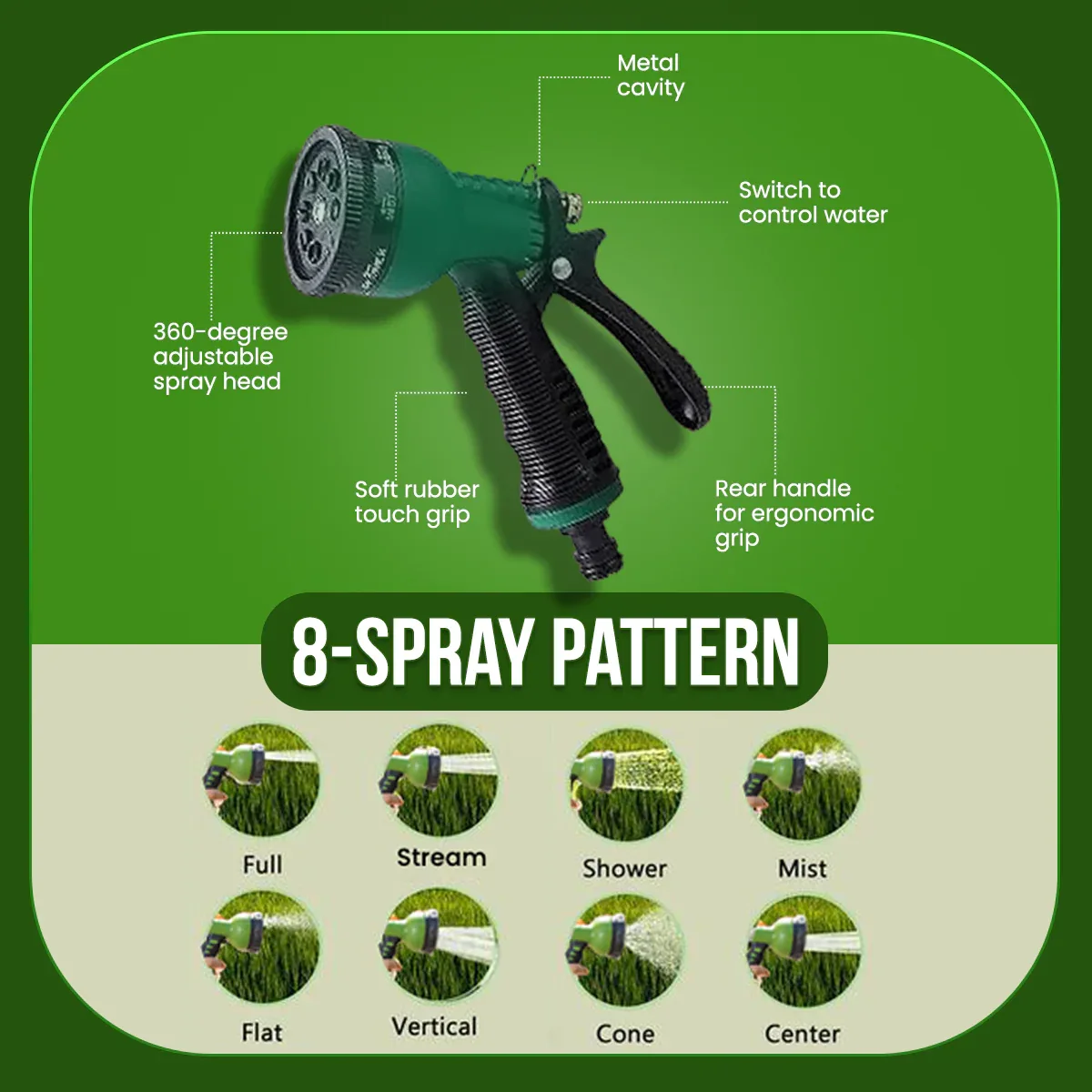 Metal cavity

Switch to control water

360-degree adjustable spray head

Soft rubber touch grip

Rear handle for ergonomic grip

8-SPRAY PATTERN

Full

Stream

Shower

Mist

Flat

Vertical

Cone

Center