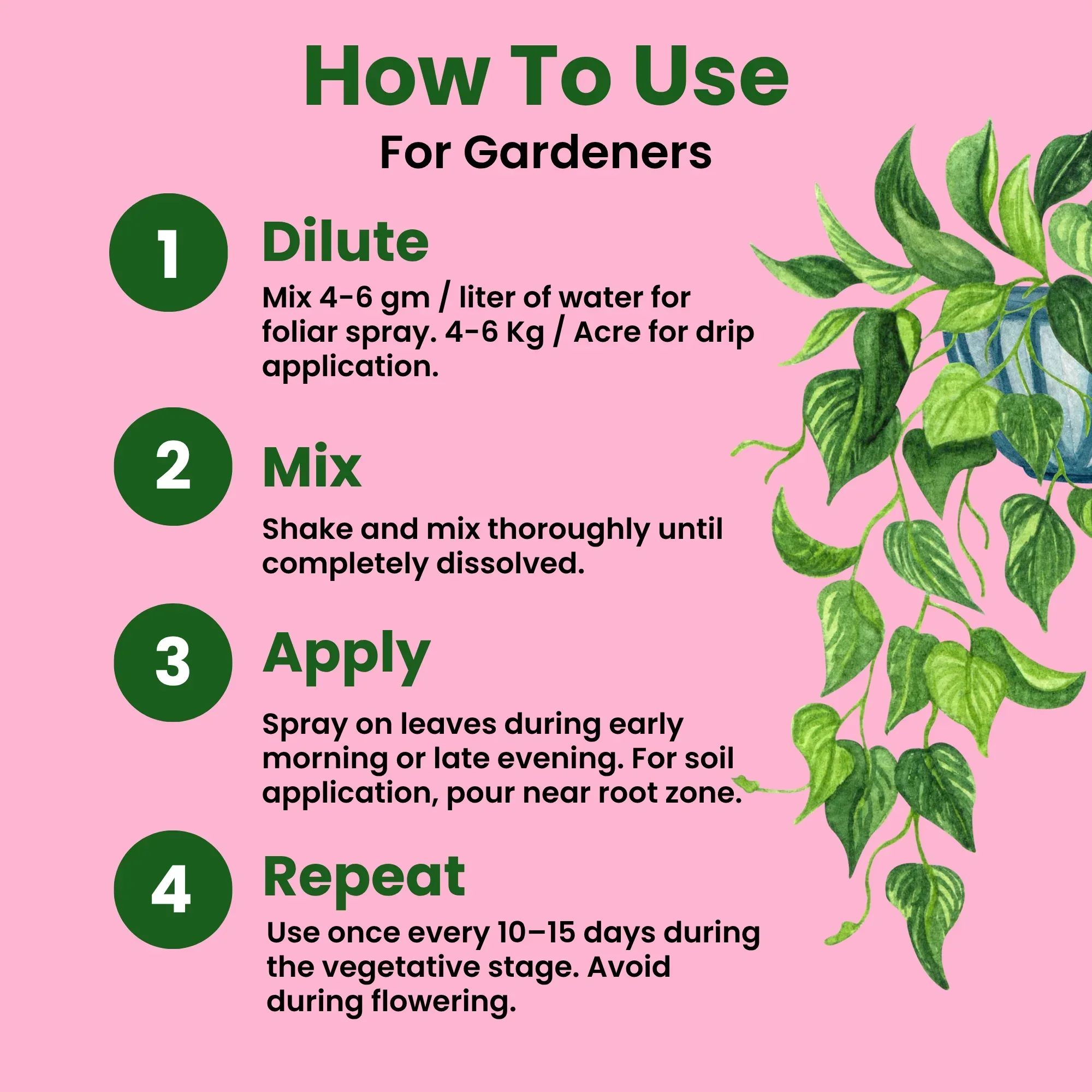 How To Use
For Gardeners

1 Dilute
Mix 4-6 gm / liter of water for foliar spray. 4-6 Kg / Acre for drip application.

2 Mix
Shake and mix thoroughly until completely dissolved.

3 Apply
Spray on leaves during early morning or late evening. For soil application, pour near root zone.

4 Repeat
Use once every 10–15 days during the vegetative stage. Avoid during flowering.